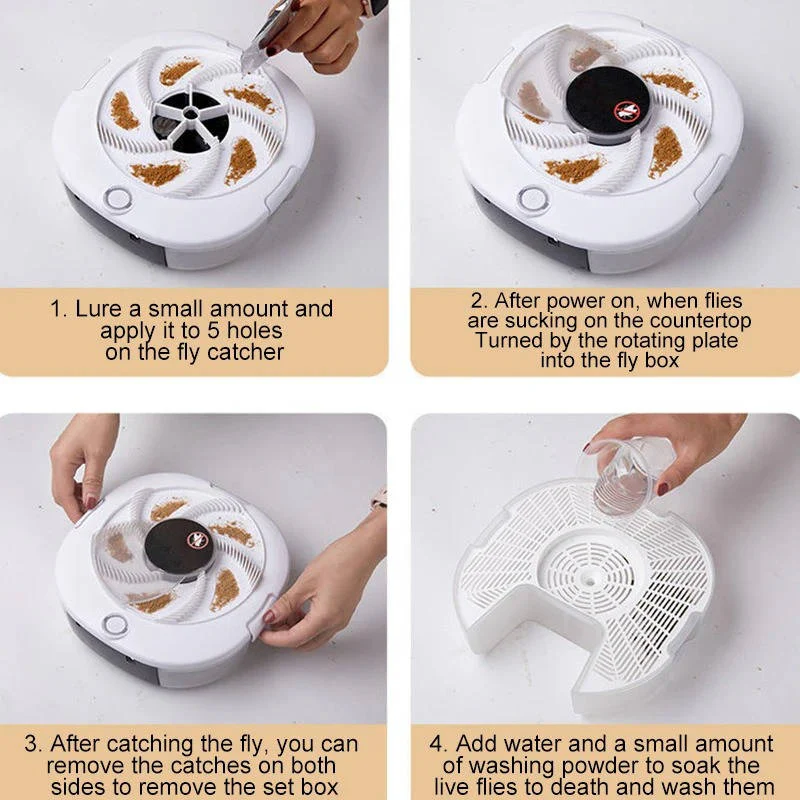 1. Lure a small amount and apply it to 5 holes on the fly catcher

2. After power on, when flies are sucking on the countertop Turned by the rotating plate into the fly box

3. After catching the fly, you can remove the catches on both sides to remove the set box

4. Add water and a small amount of washing powder to soak the live flies to death and wash them