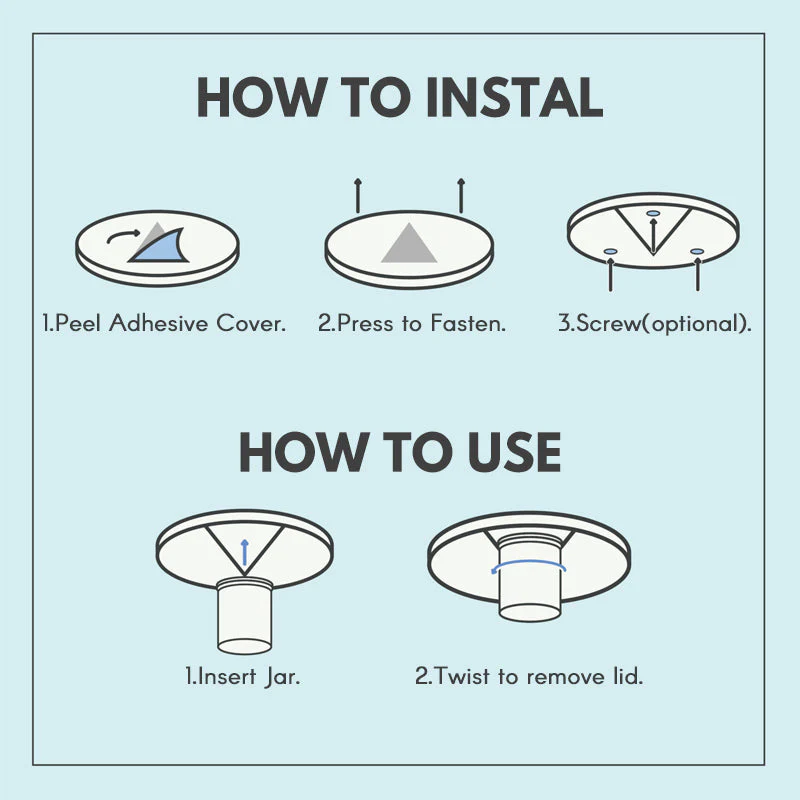 HOW TO INSTAL

1.Peel Adhesive Cover.

2.Press to Fasten.

3.Screw(optional).

HOW TO USE

1.Insert Jar.

2.Twist to remove lid.